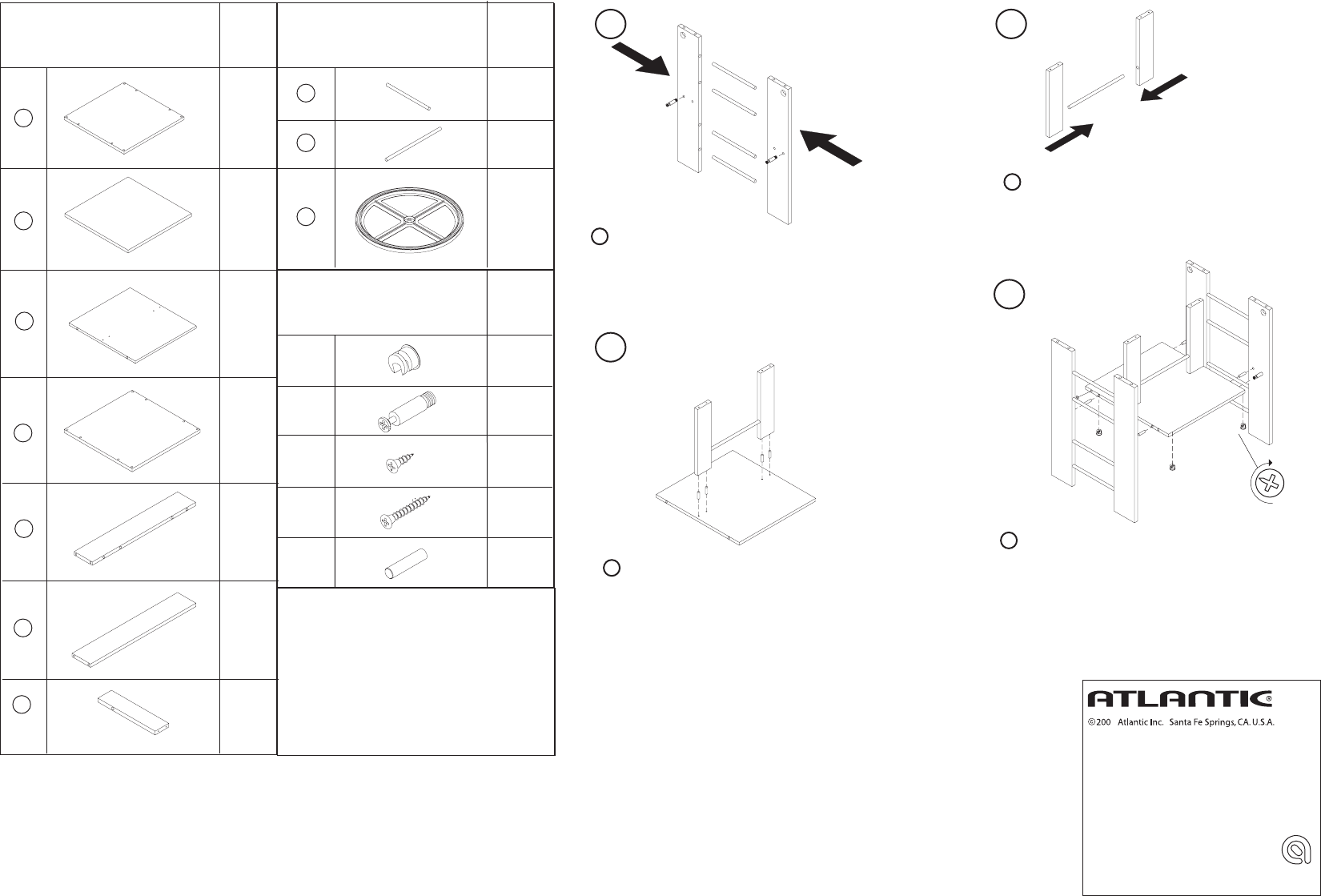 ATLANTIC®

©200 Atlantic Inc. Santa Fe Springs, CA. U.S.A.